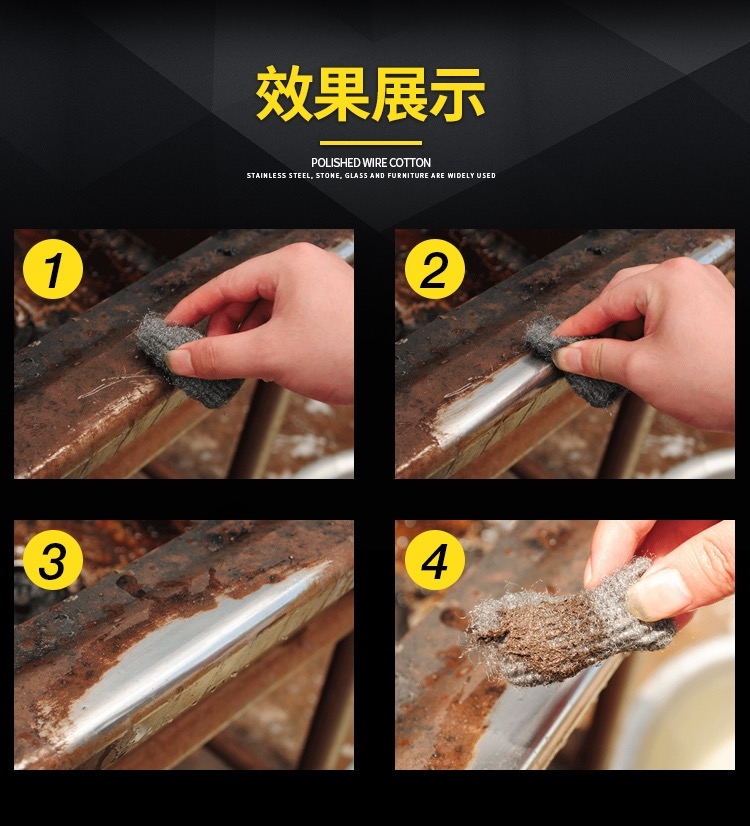 效果展示

POLISHED WIRE COTTON
STAINLESS STEEL, STONE, GLASS AND FURNITURE ARE WIDELY USED

1

2

3

4